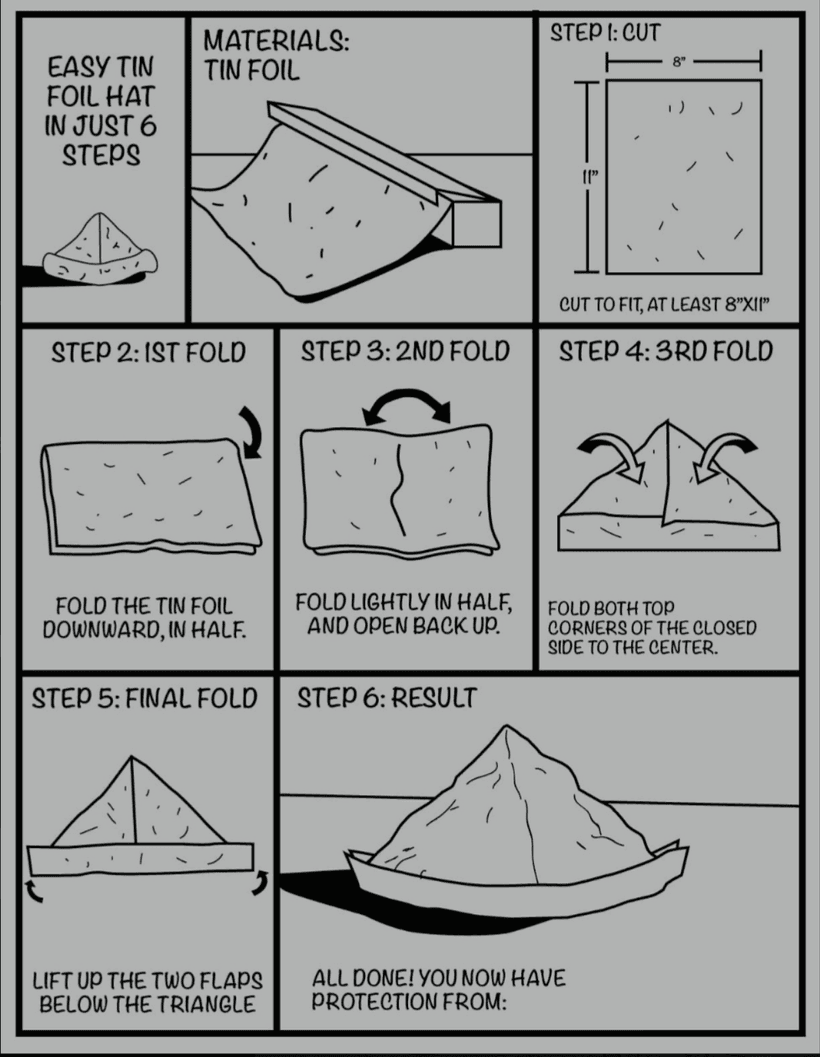 EASY TIN FOIL HAT IN JUST 6 STEPS

MATERIALS: TIN FOIL

STEP 1: CUT

8"

11"

CUT TO FIT, AT LEAST 8"X11"

STEP 2: 1ST FOLD

FOLD THE TIN FOIL DOWNWARD, IN HALF.

STEP 3: 2ND FOLD

FOLD LIGHTLY IN HALF, AND OPEN BACK UP.

STEP 4: 3RD FOLD

FOLD BOTH TOP CORNERS OF THE CLOSED SIDE TO THE CENTER.

STEP 5: FINAL FOLD

LIFT UP THE TWO FLAPS BELOW THE TRIANGLE

STEP 6: RESULT

ALL DONE! YOU NOW HAVE PROTECTION FROM: